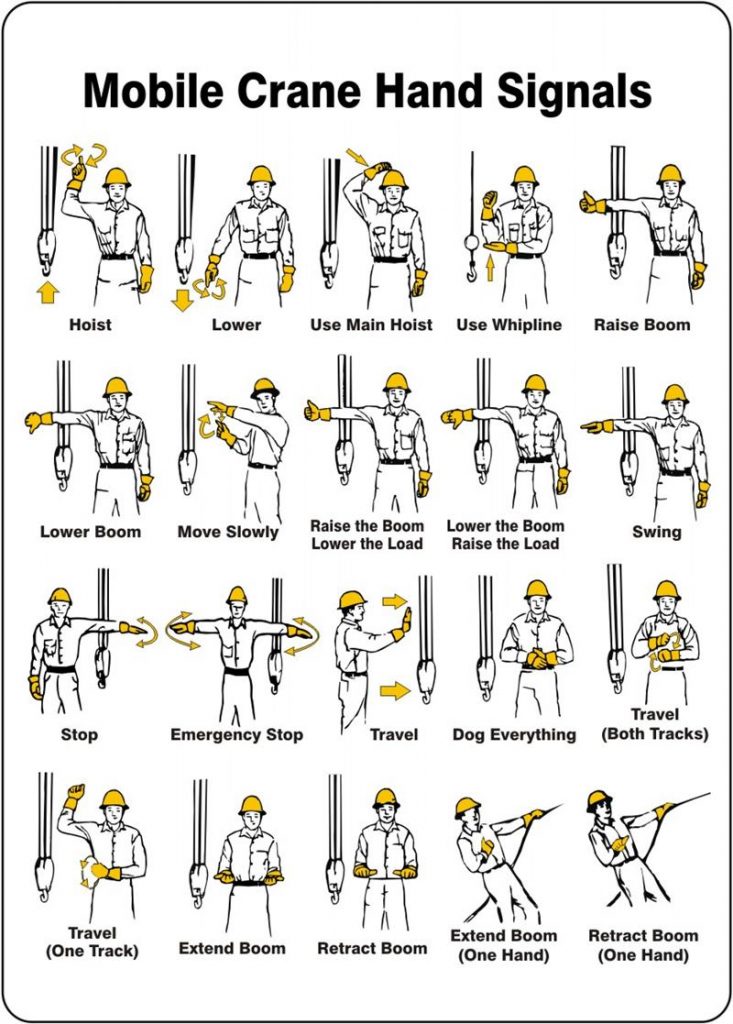 Mobile Crane Hand Signals

Hoist

Lower

Use Main Hoist

Use Whipline

Raise Boom

Lower Boom

Move Slowly

Raise the Boom Lower the Load

Lower the Boom Raise the Load

Swing

Stop

Emergency Stop

Travel

Dog Everything

Travel (Both Tracks)

Travel (One Track)

Extend Boom

Retract Boom

Extend Boom (One Hand)

Retract Boom (One Hand)